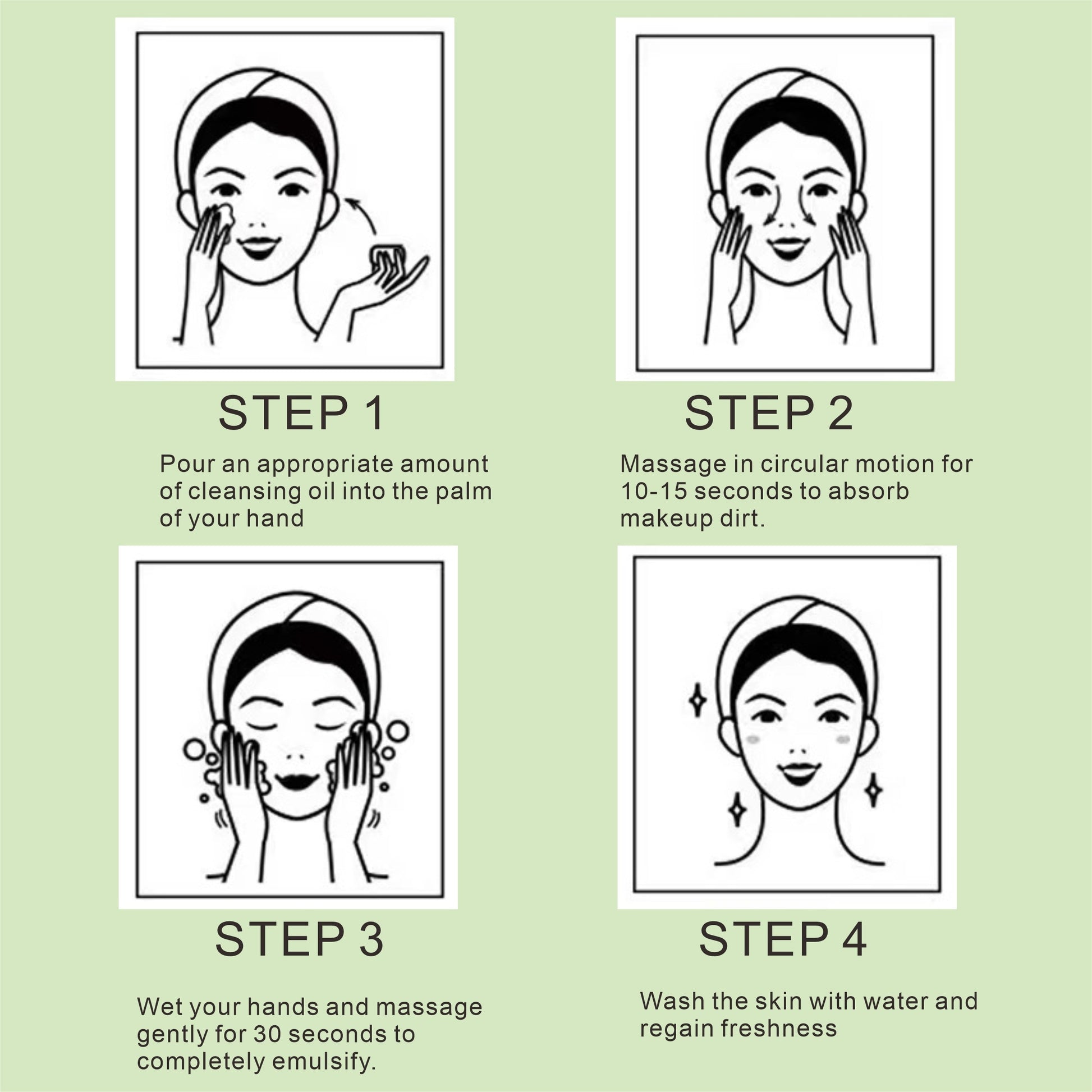 STEP 1

Pour an appropriate amount of cleansing oil into the palm of your hand

STEP 2

Massage in circular motion for 10-15 seconds to absorb makeup dirt.

STEP 3

Wet your hands and massage gently for 30 seconds to completely emulsify.

STEP 4

Wash the skin with water and regain freshness